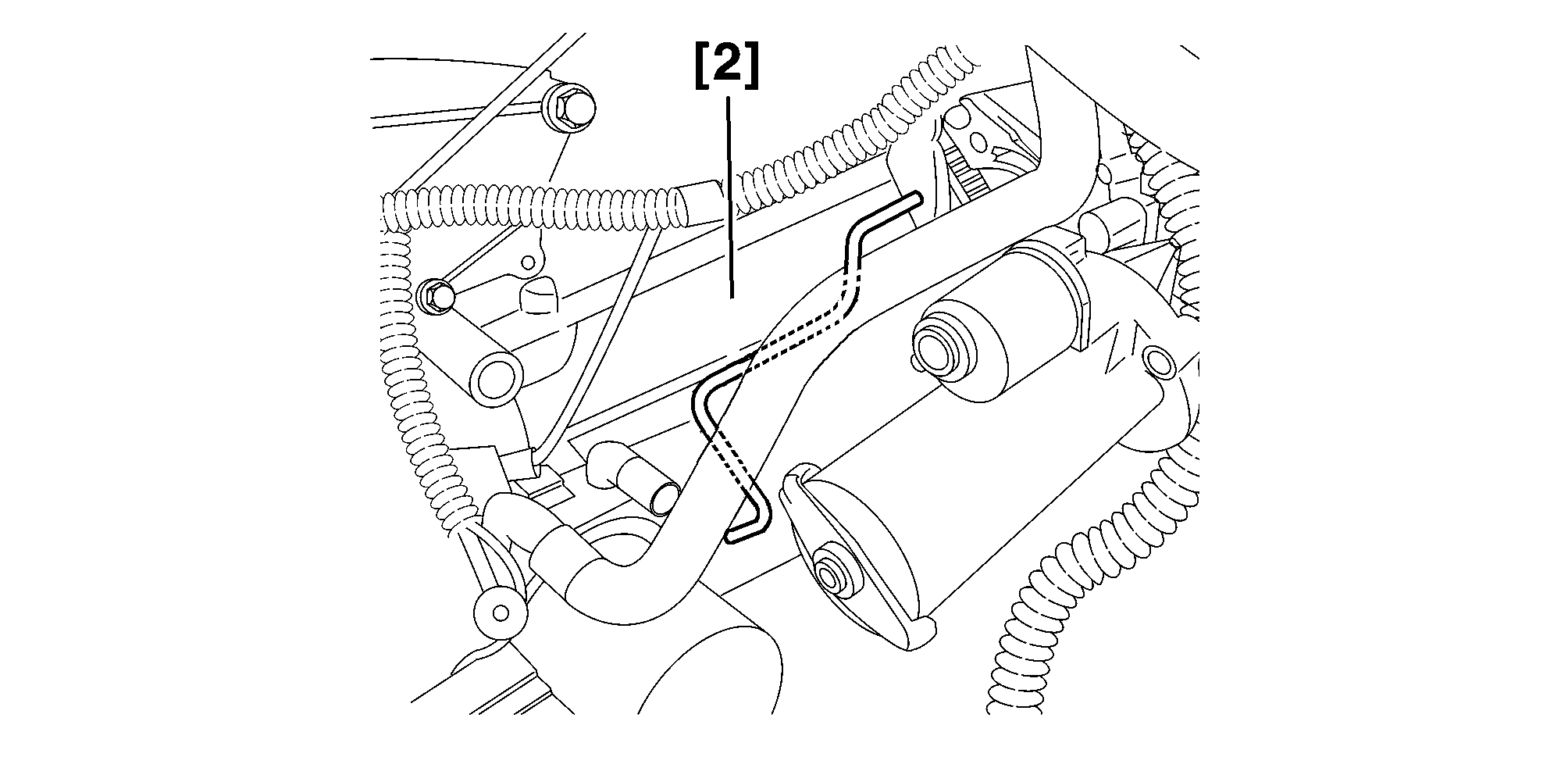 [2]