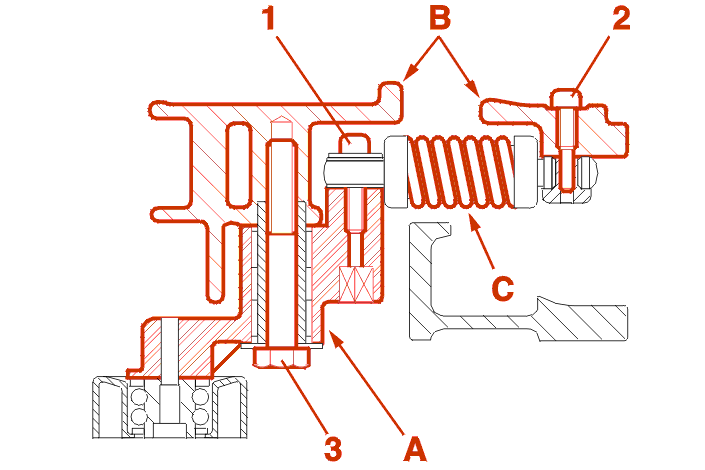 1
B
2
C
3
A