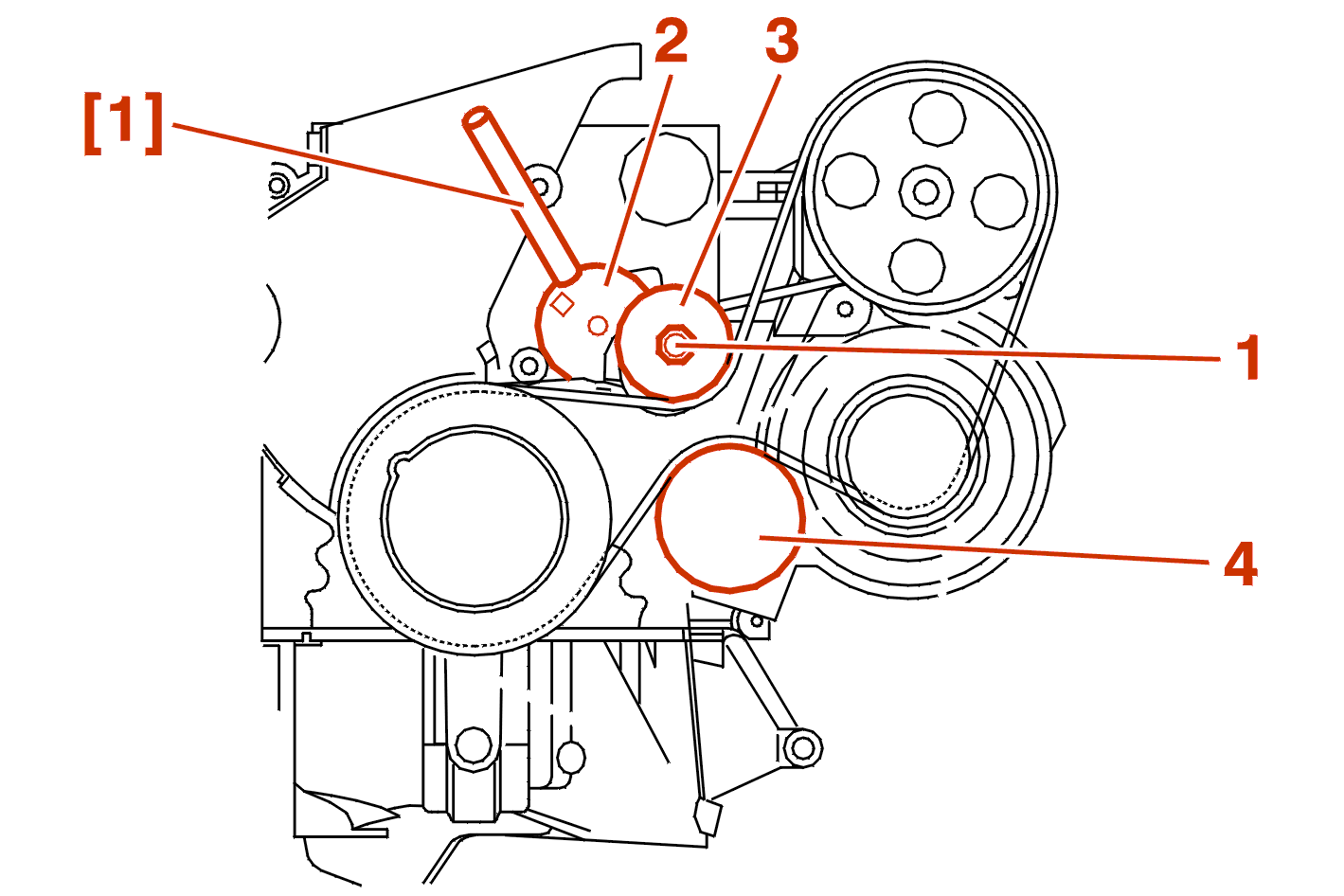 [1]
2
3
1
4