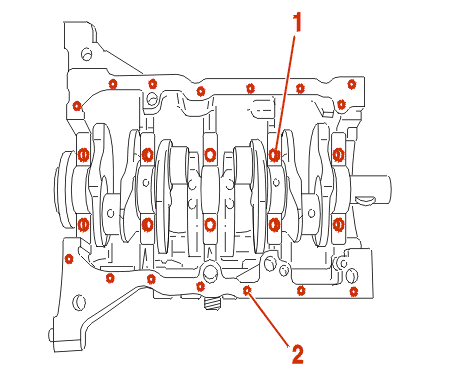 1

2