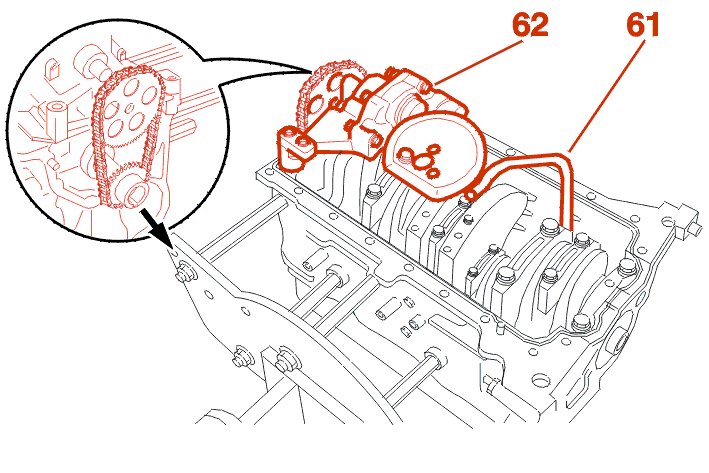 62
61