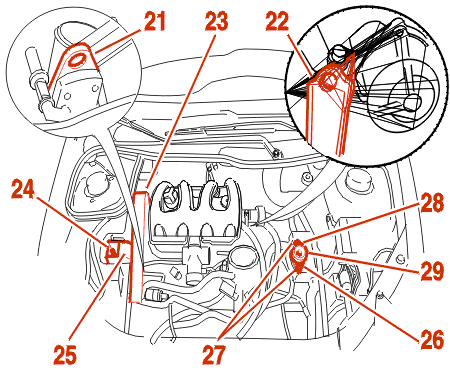 21
23
22
24
28
29
25
27
26