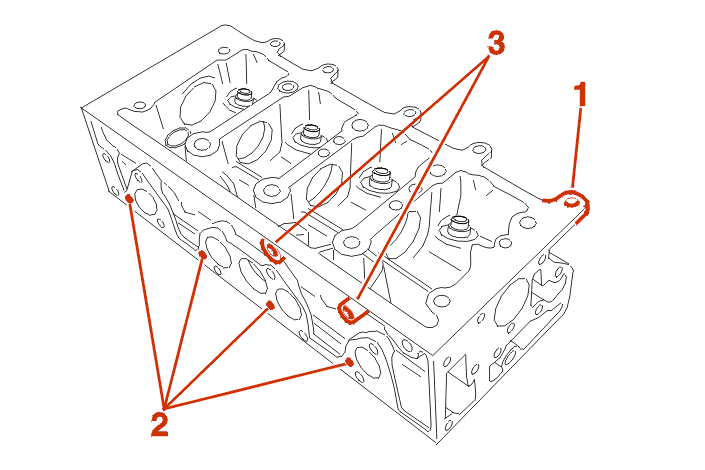 3
1
2