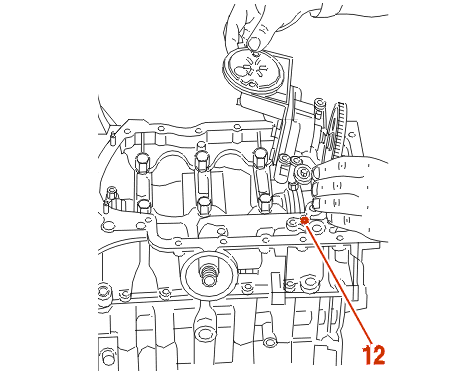 12