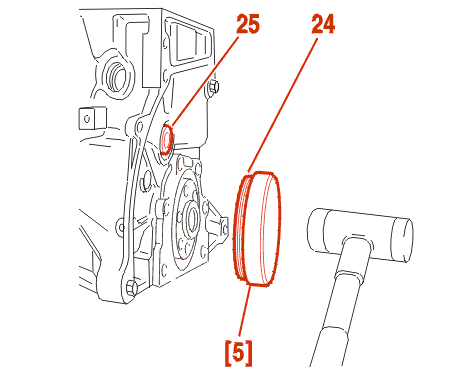 25
24
[5]