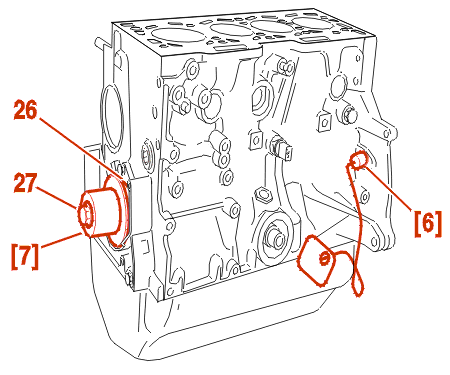 26
27
[7]
[6]