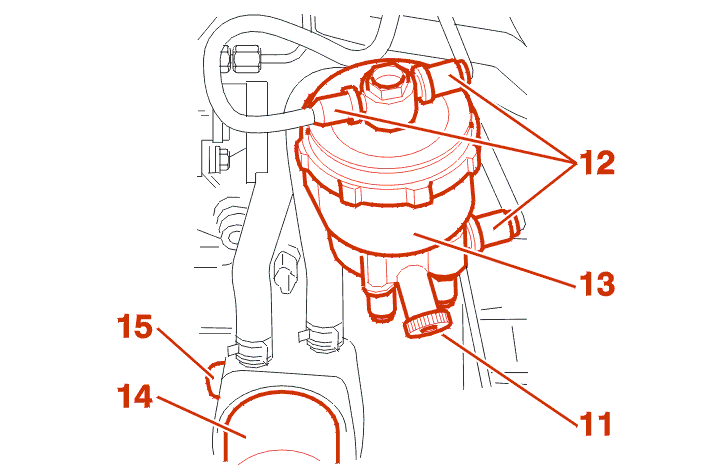 12
13
15
14
11