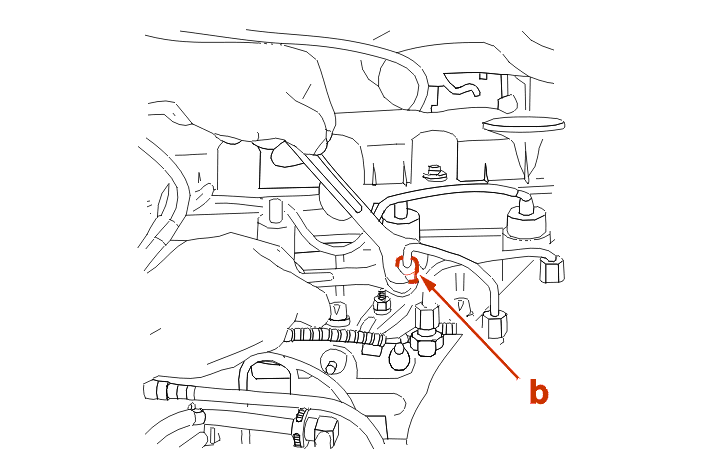 b