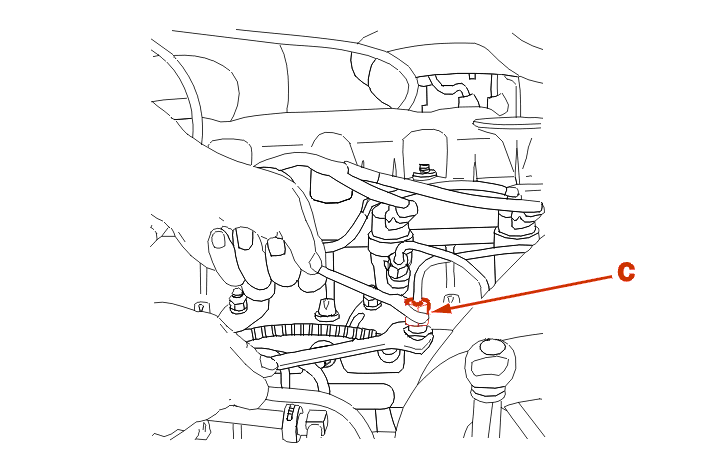 C