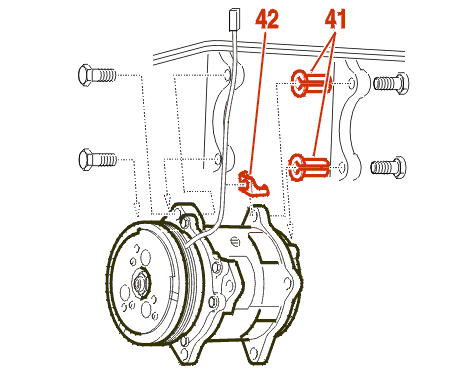 42
41