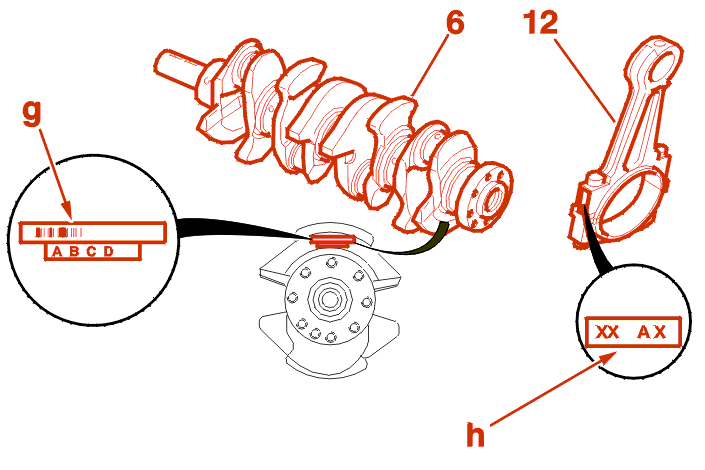 6
12
g
A B C D
XX AX
h