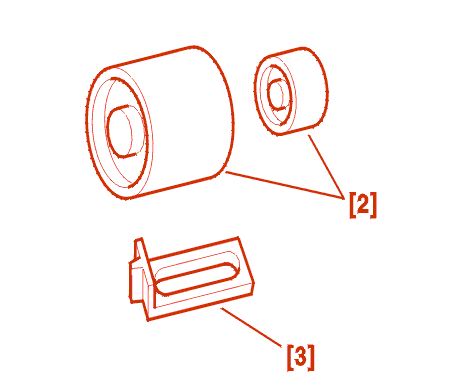 [2]

[3]