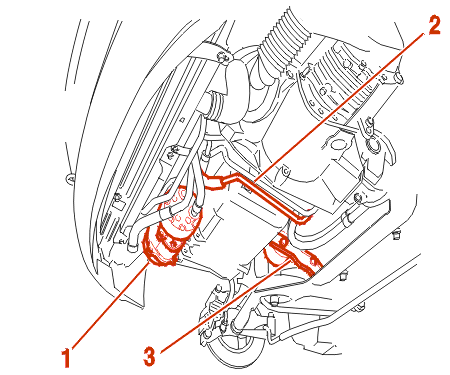 2
1
3