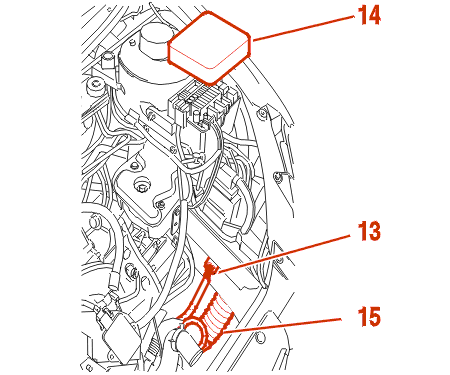 14

13

15