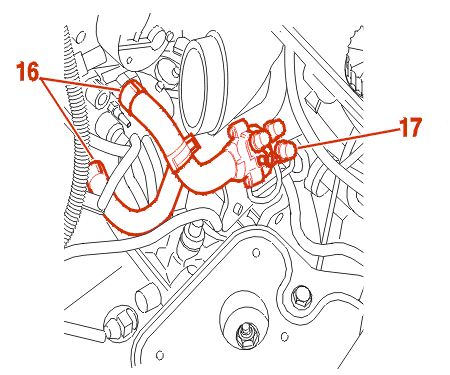 16
17