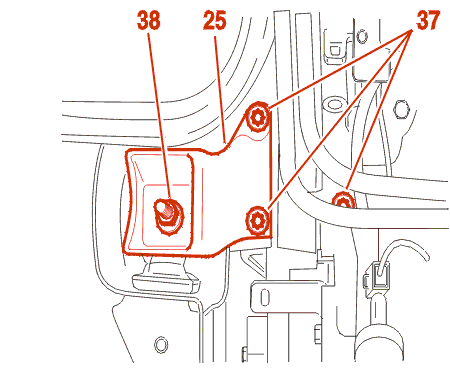 38
25
37