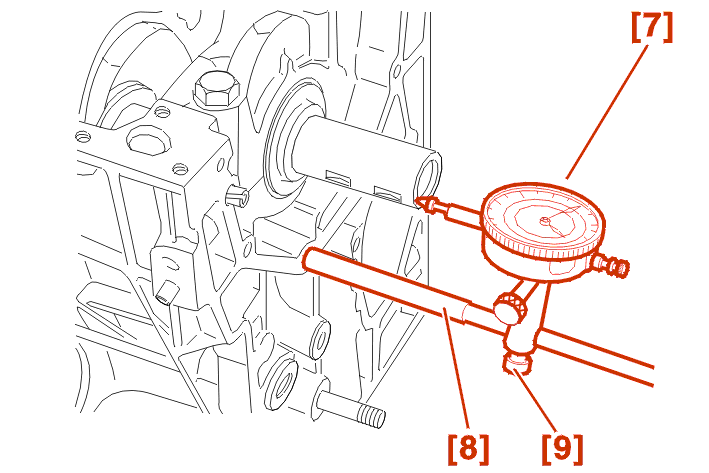 [7]

[8]

[9]