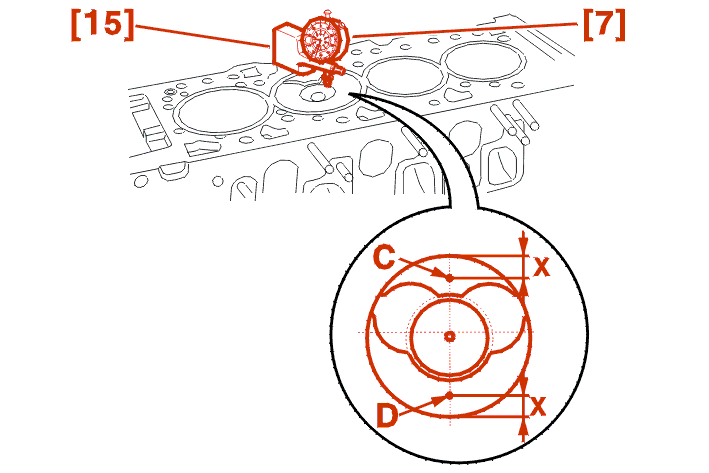 [15]
[7]
C
X
D
X