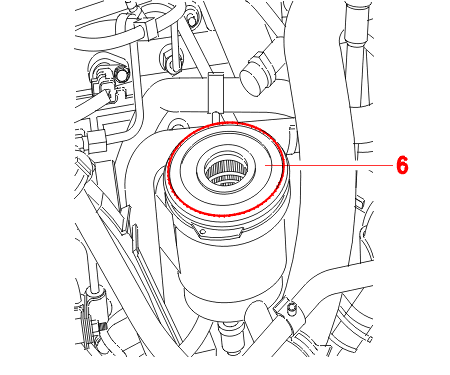 6