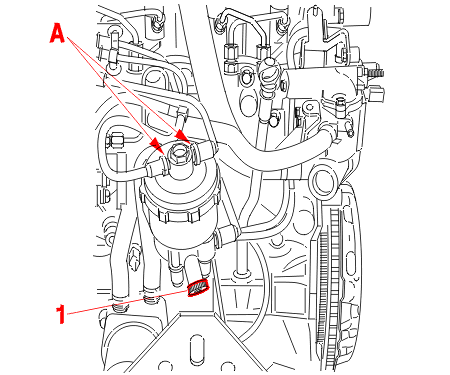 A

1