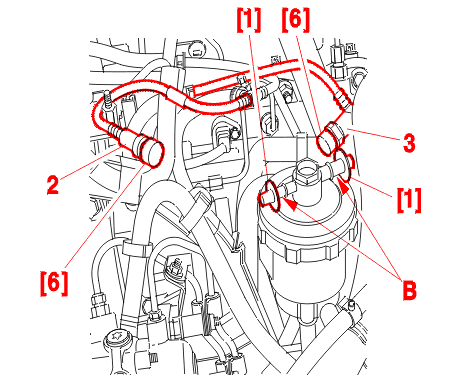 [1]
[6]
3
2
[1]
[6]
B