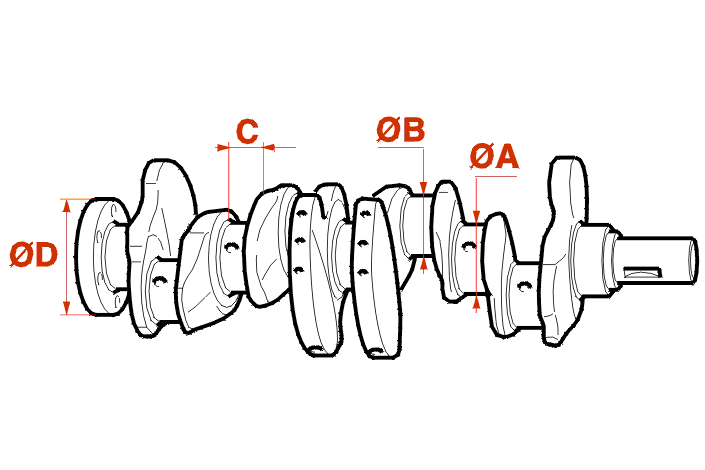 C
ØB
ØA
ØD