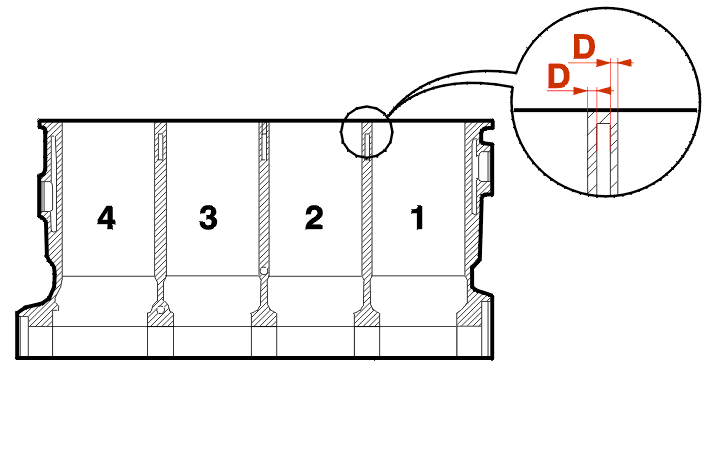 D
D
4
3
2
1