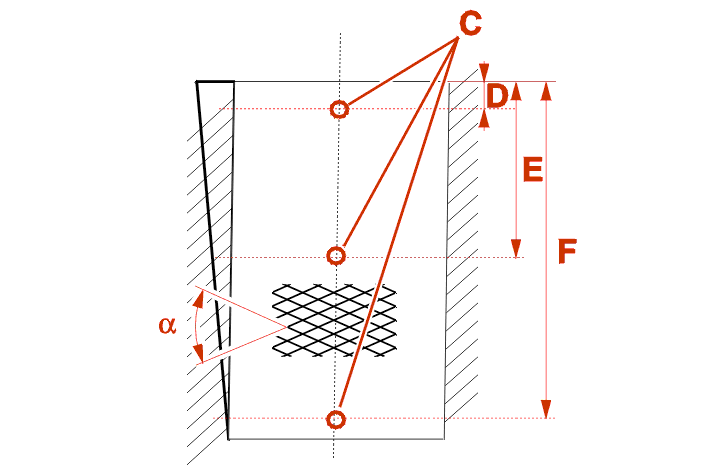 C
D
E
F
α