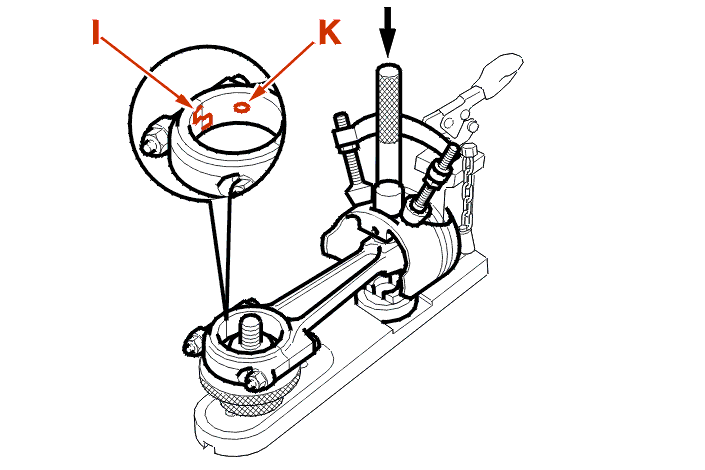 I
K