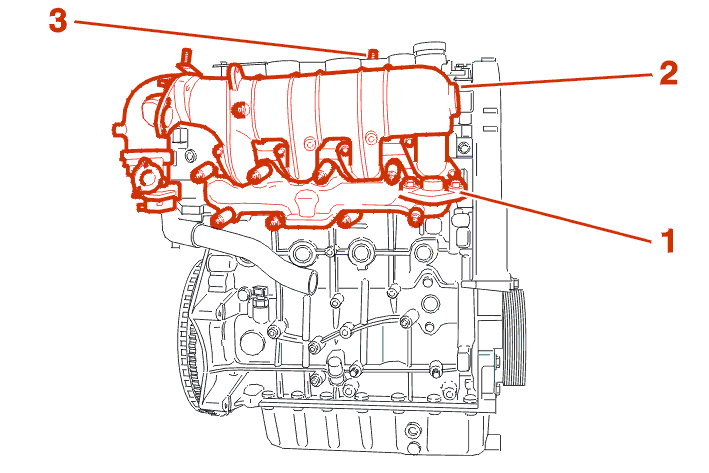 3
2
1