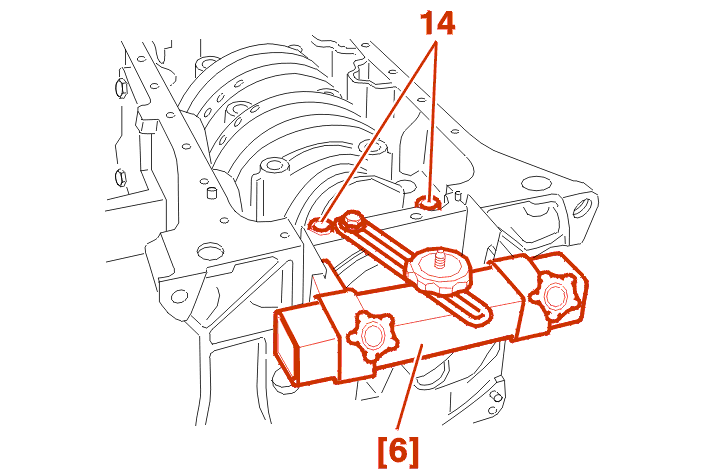 14

[6]