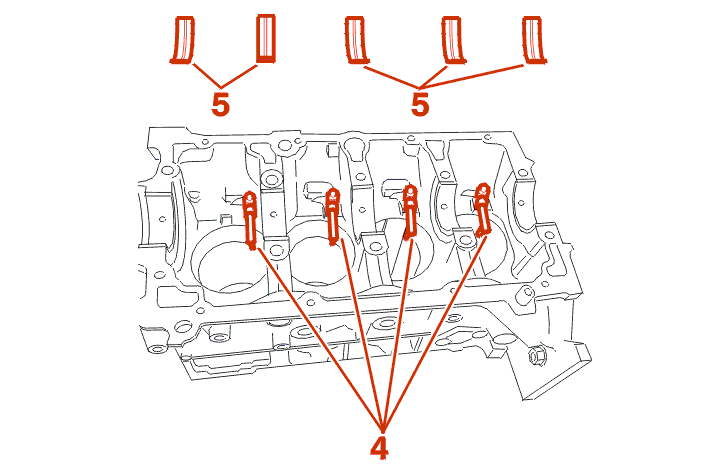 5
5
4