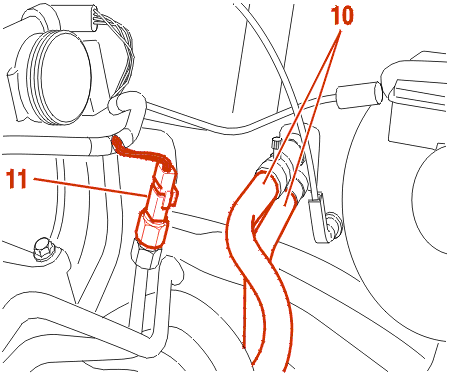 10
11