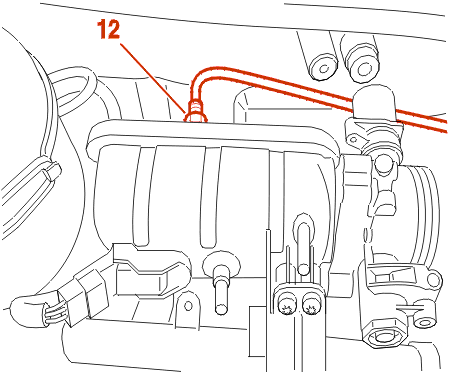 12