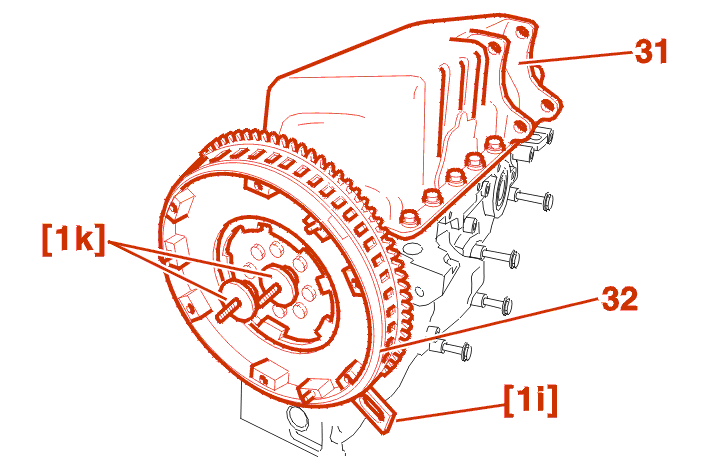 31

[1k]

32

[1i]