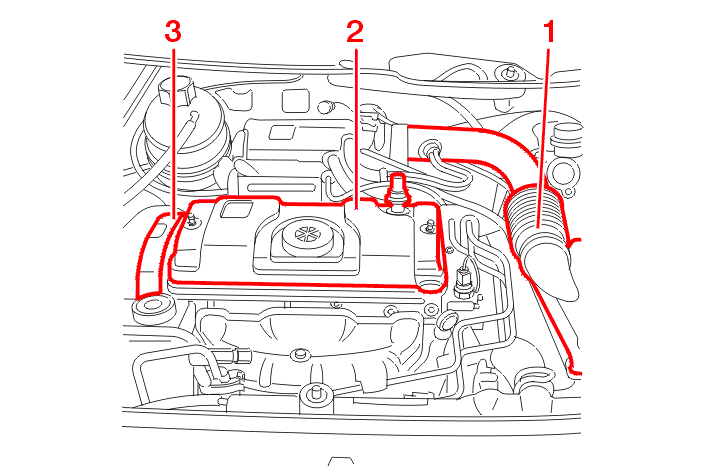 3
2
1