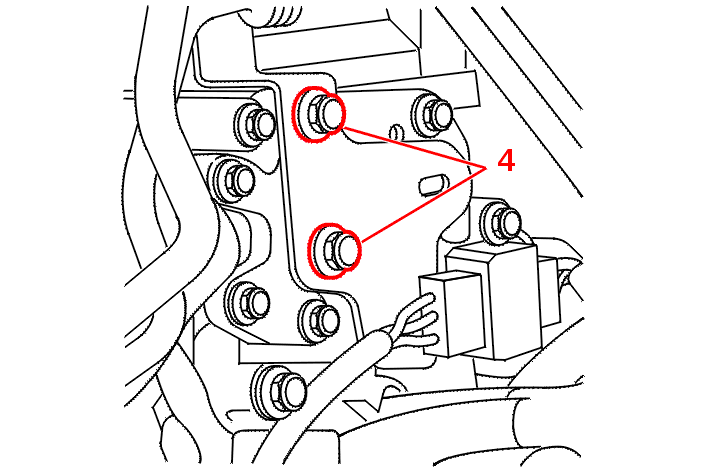 4