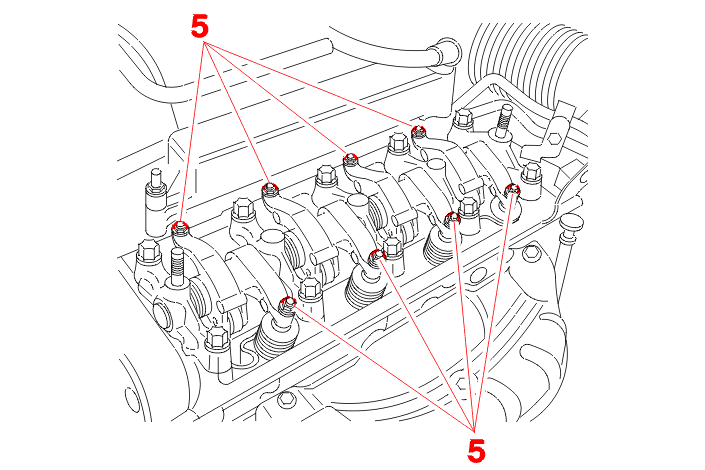 5
5