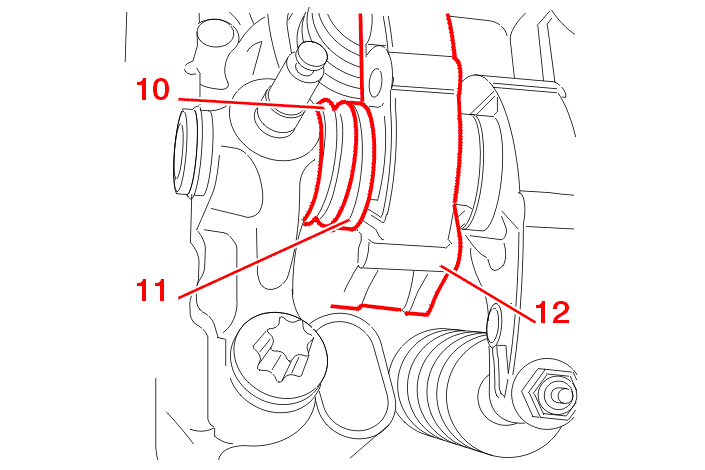 10
11
12