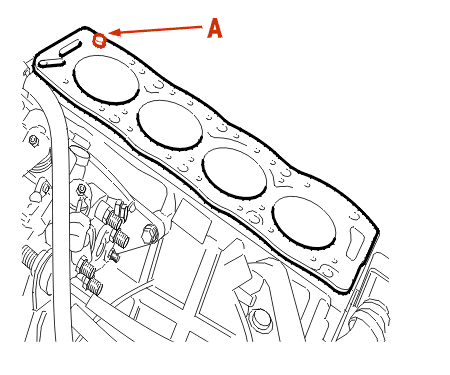 A