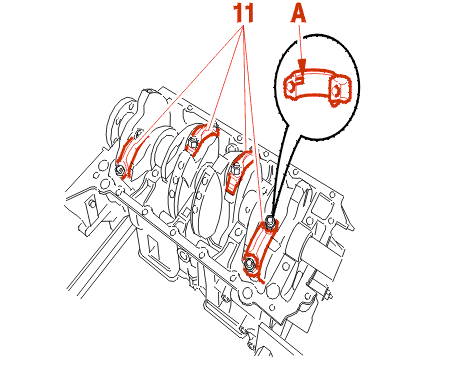 11
A