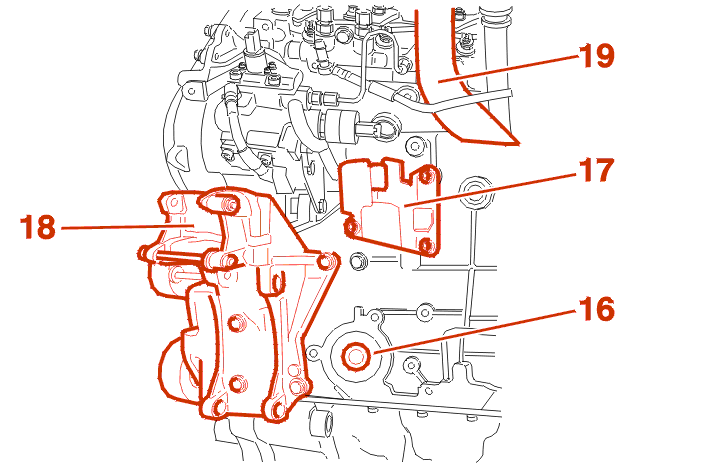 19

17

18

16