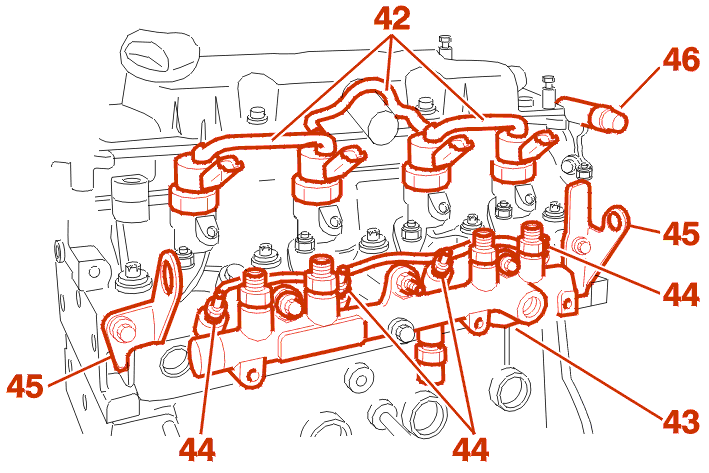 42
46
45
44
45
43
44
44