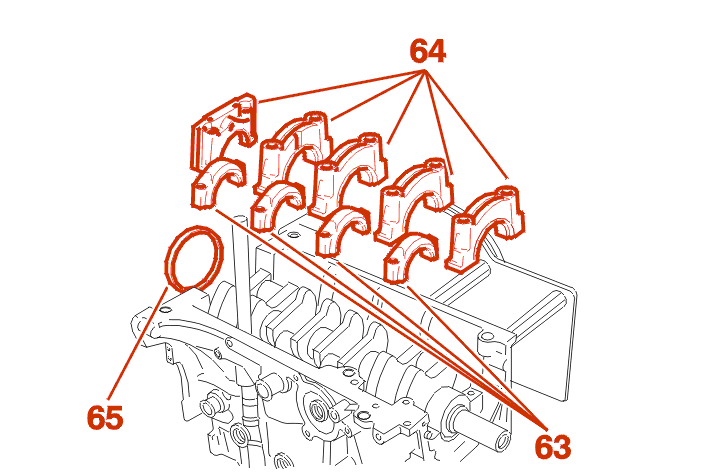 64
65
63