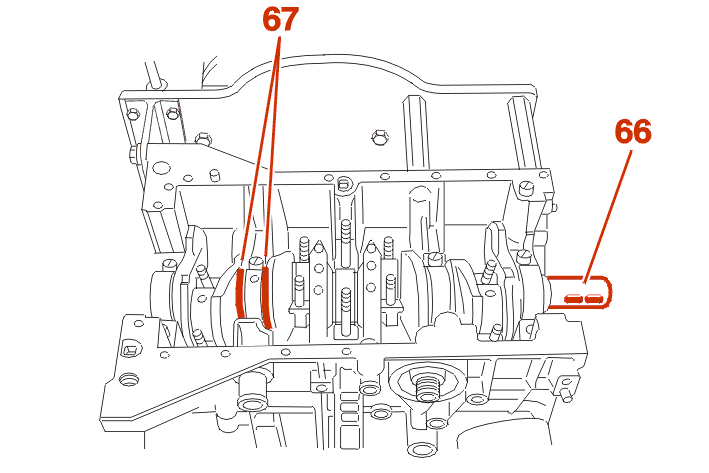 67
66