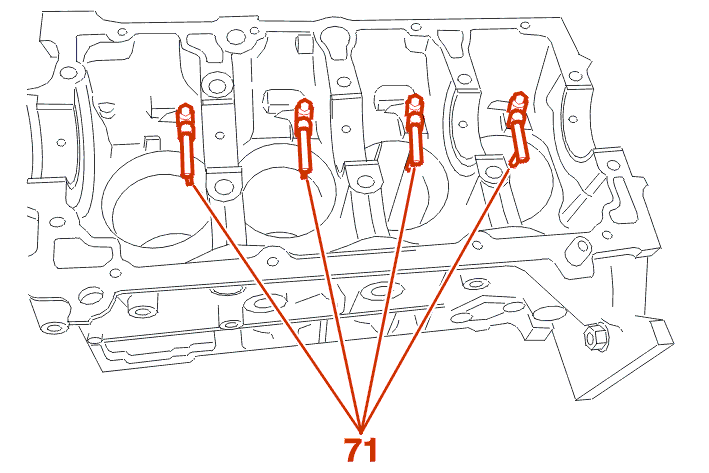 71