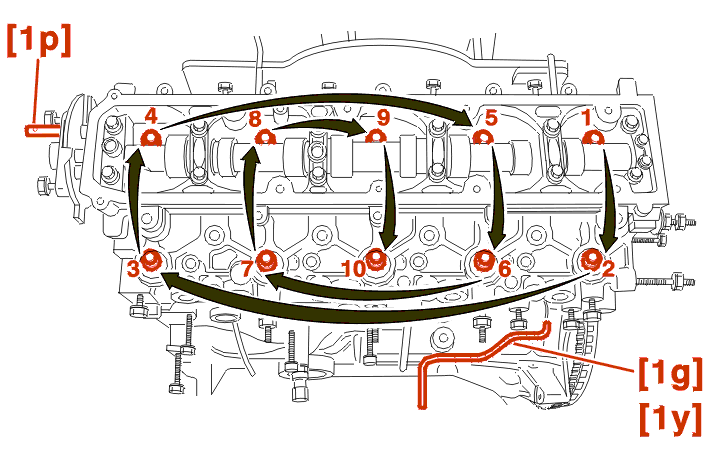 [1p]

4
8
9
5
1
3
7
10
6
2

[1g]
[1y]