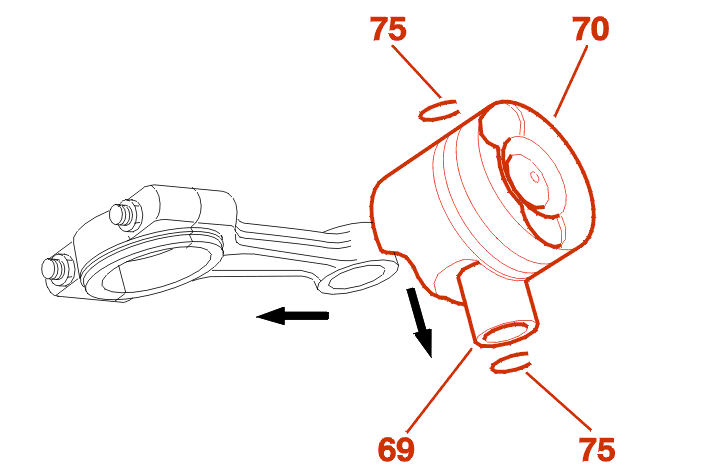 75
70
69
75