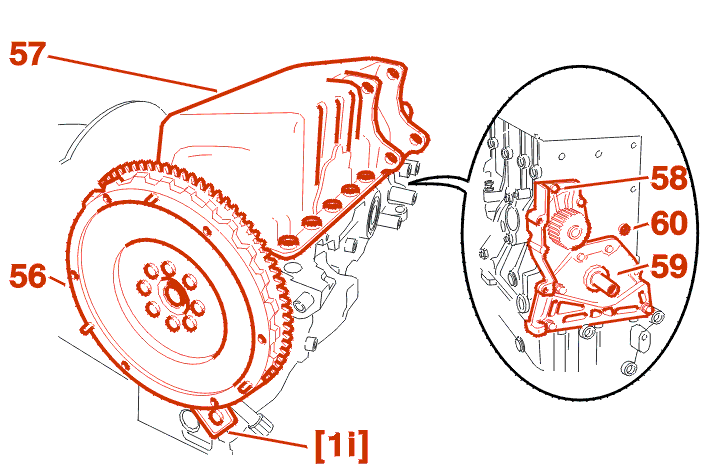 57
58
60
59
56
[1i]