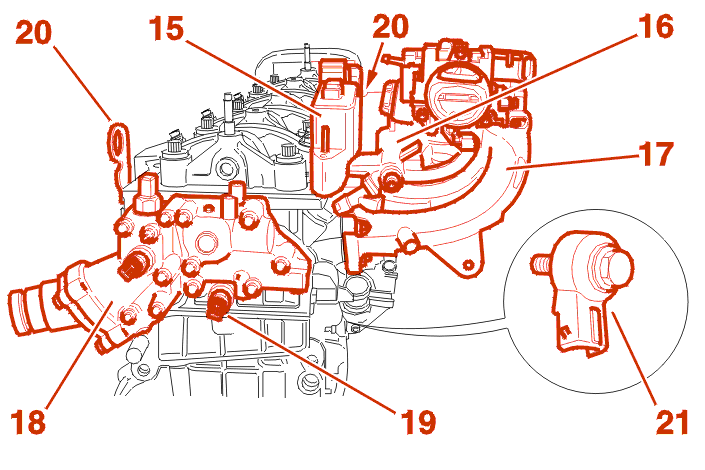 20
15
20
16
17
18
19
21